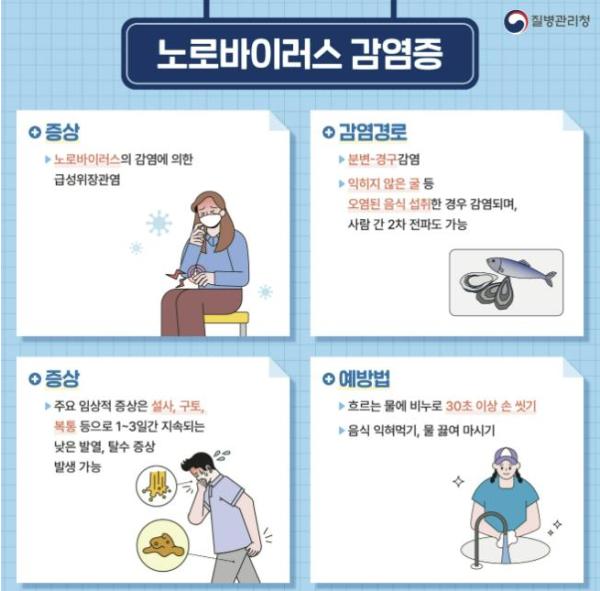 질병관리청

노로바이러스 감염증

증상

노로바이러스의 감염에 의한 급성위장관염

감염경로

분변-경구감염

익히지 않은 굴 등 오염된 음식 섭취한 경우 감염되며, 사람 간 2차 전파도 가능

증상

주요 임상적 증상은 설사, 구토, 복통 등으로 1~3일간 지속되는 낮은 발열, 탈수 증상 발생 가능

예방법

흐르는 물에 비누로 30초 이상 손 씻기

음식 익혀먹기, 물 끓여 마시기